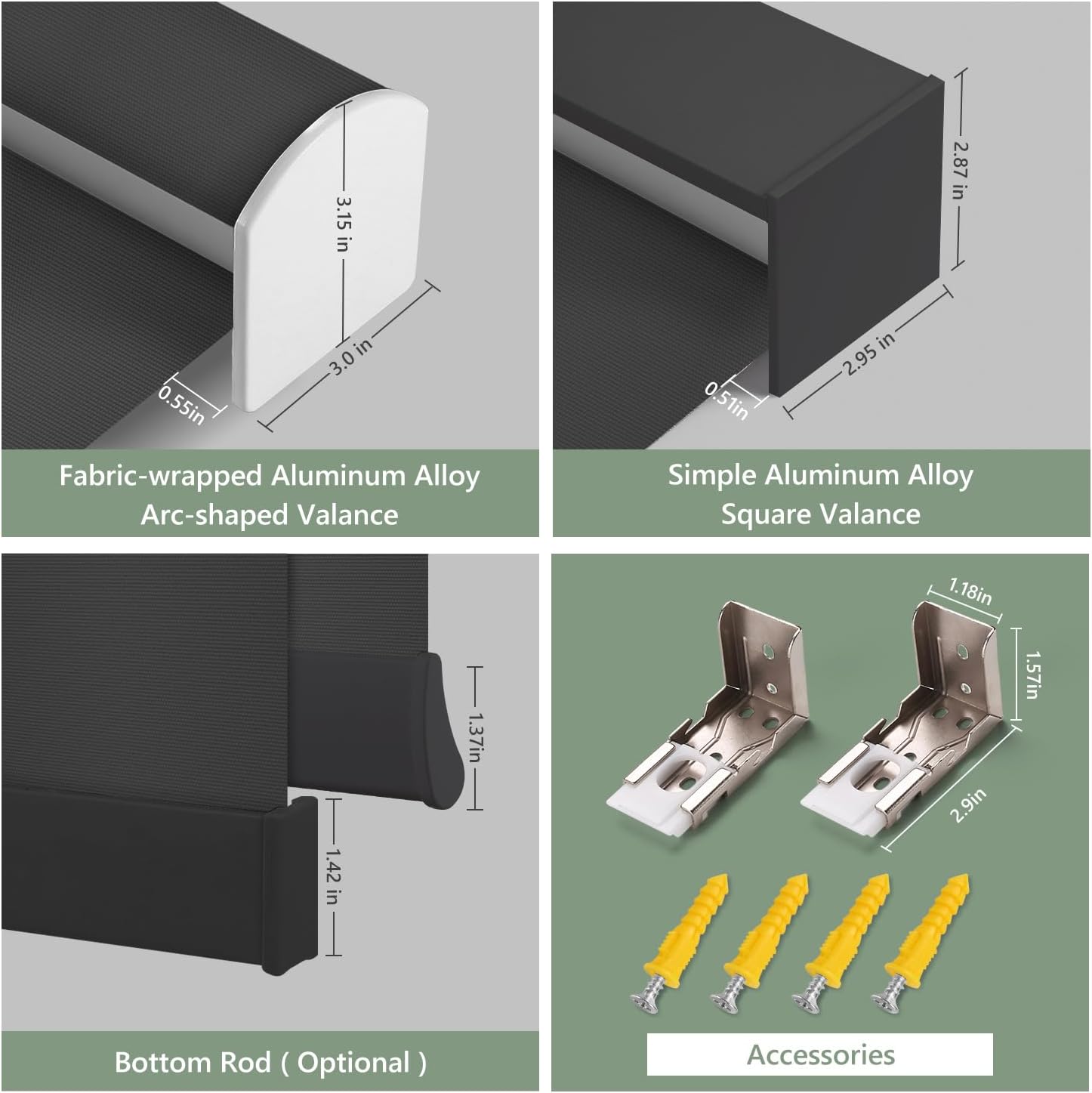 3.15 in

3.0 in

0.55in

Fabric-wrapped Aluminum Alloy Arc-shaped Valance

2.87 in

2.95 in

0.51in

Simple Aluminum Alloy Square Valance

1.37in

1.42 in

Bottom Rod ( Optional )

1.18in

1.57in

2.9in

Accessories